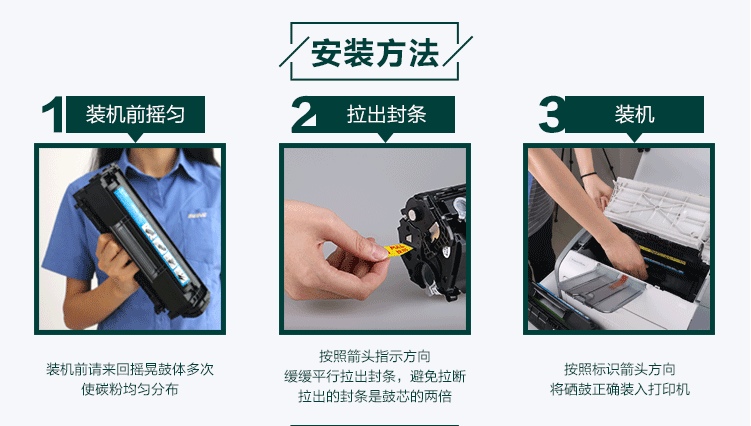 安装方法

1 装机前摇匀

装机前请来回摇晃鼓体多次
使碳粉均匀分布

2 拉出封条

按照箭头指示方向
缓缓平行拉出封条，避免拉断
拉出的封条是鼓芯的两倍

3 装机

按照标识箭头方向
将硒鼓正确装入打印机